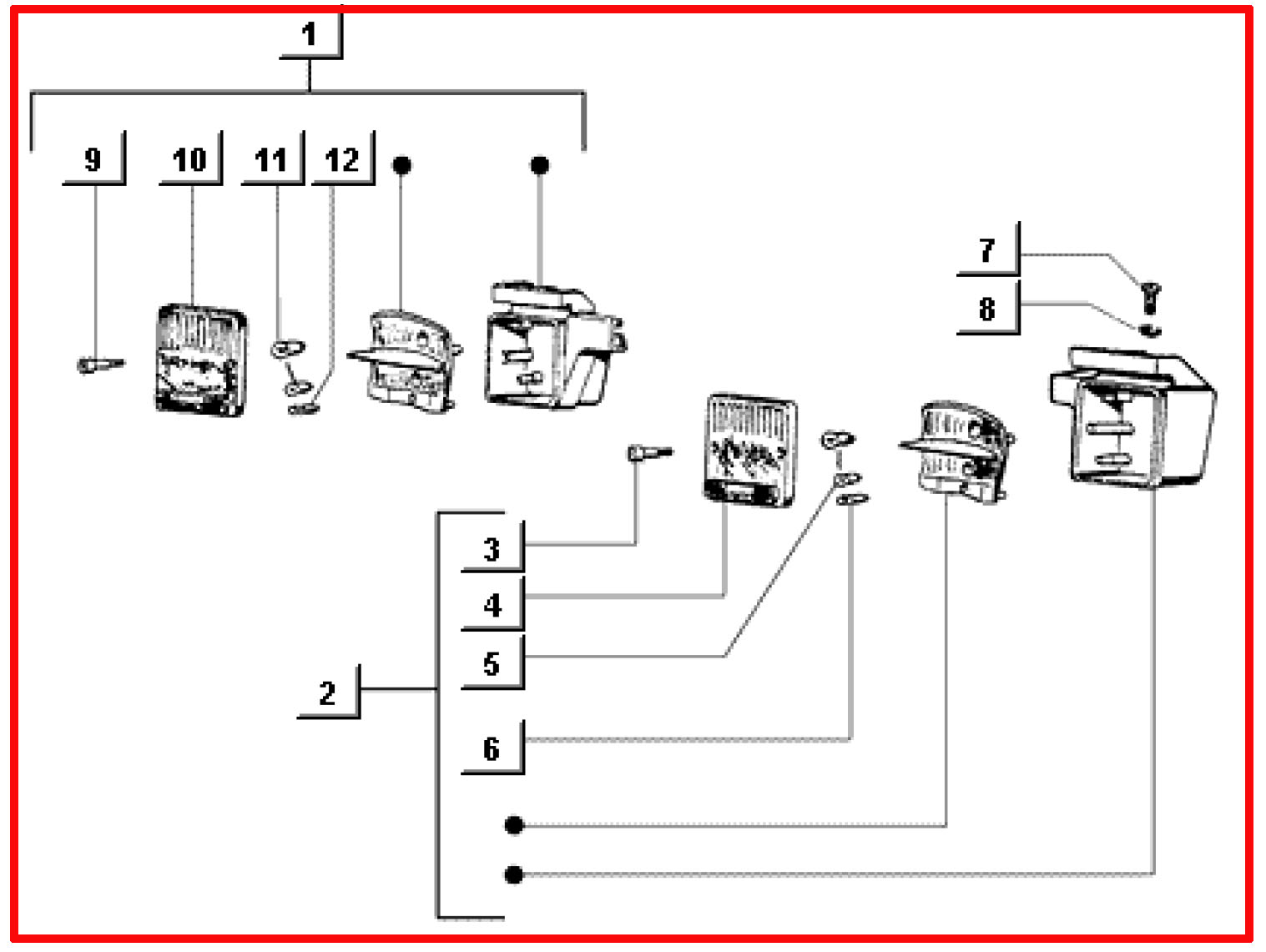 1
9
10
11
12
7
8
3
4
5
2
6