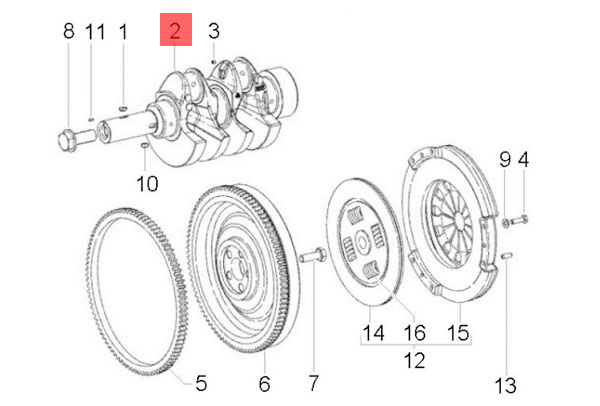 8 11 1 2 3

10

9 4

14 16 15

12

5 6 7 13