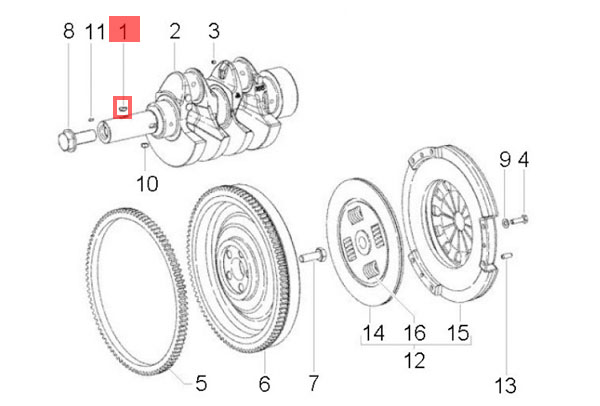 8
11
1
2
3
10
9
4
5
6
7
14
16
15
12
13